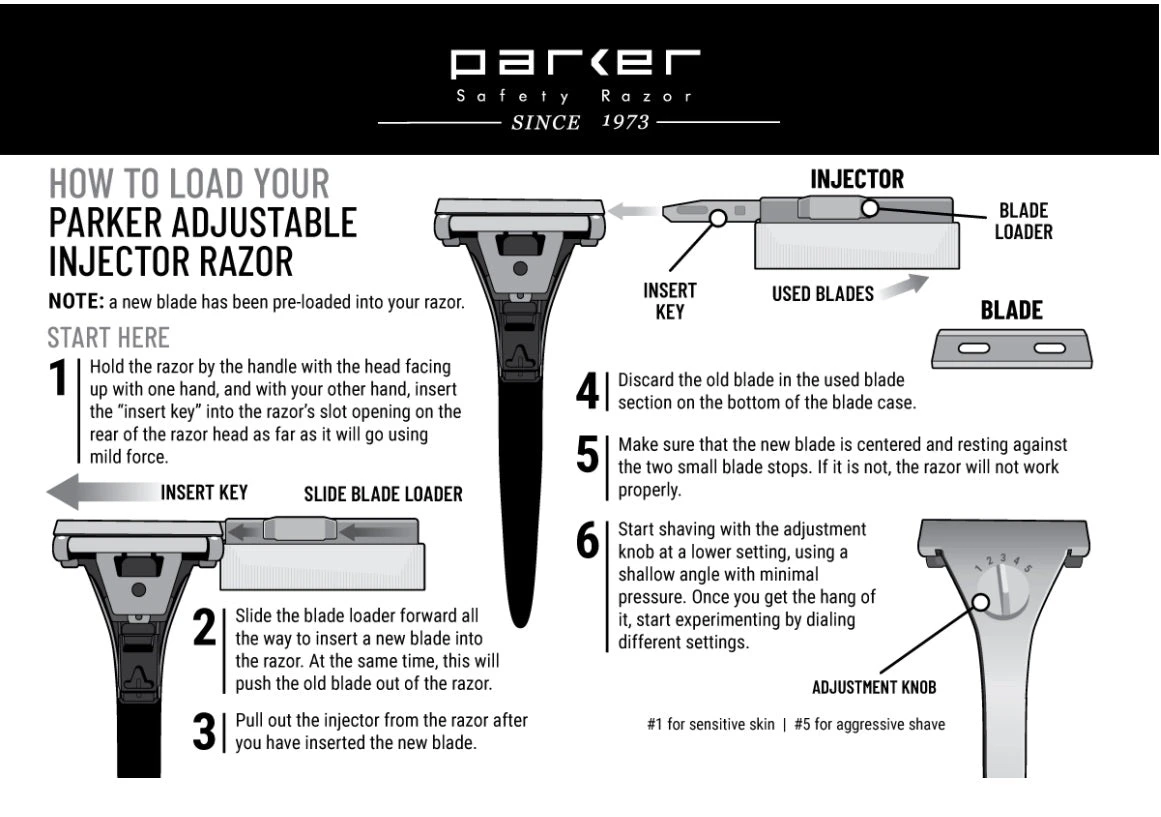 parker
Safety Razor
SINCE 1973

HOW TO LOAD YOUR
PARKER ADJUSTABLE
INJECTOR RAZOR

NOTE: a new blade has been pre-loaded into your razor.

START HERE

1 Hold the razor by the handle with the head facing up with one hand, and with your other hand, insert the "insert key" into the razor's slot opening on the rear of the razor head as far as it will go using mild force.

INSERT KEY
SLIDE BLADE LOADER

2 Slide the blade loader forward all the way to insert a new blade into the razor. At the same time, this will push the old blade out of the razor.

3 Pull out the injector from the razor after you have inserted the new blade.

INJECTOR
BLADE LOADER
INSERT KEY
USED BLADES
BLADE

4 Discard the old blade in the used blade section on the bottom of the blade case.

5 Make sure that the new blade is centered and resting against the two small blade stops. If it is not, the razor will not work properly.

6 Start shaving with the adjustment knob at a lower setting, using a shallow angle with minimal pressure. Once you get the hang of it, start experimenting by dialing different settings.

1 2 3 4 5

ADJUSTMENT KNOB

#1 for sensitive skin | #5 for aggressive shave